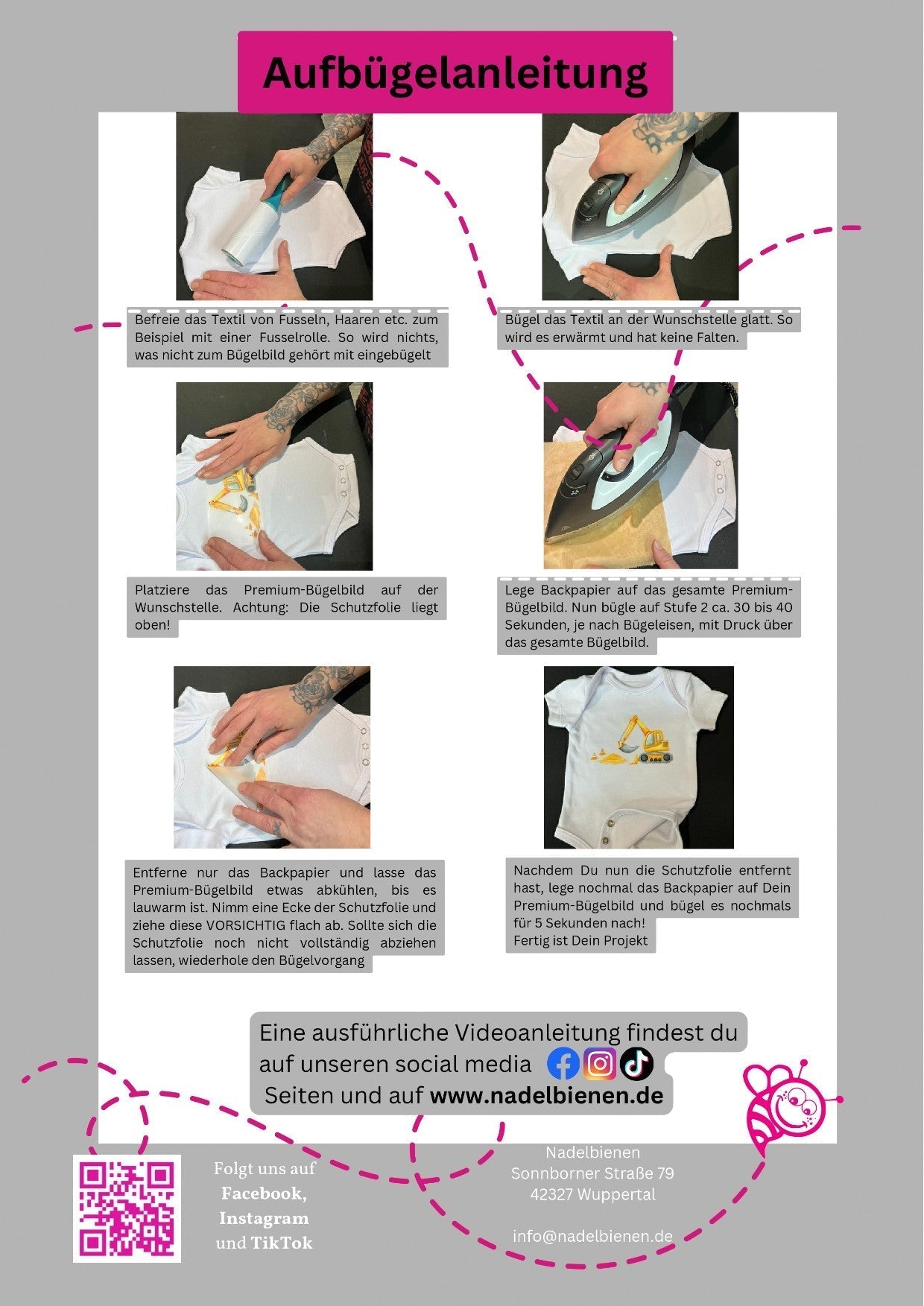 Aufbügelanleitung

Befreie das Textil von Fusseln, Haaren etc. zum Beispiel mit einer Fusselrolle. So wird nichts, was nicht zum Bügelbild gehört mit eingebügelt

Bügel das Textil an der Wunschstelle glatt. So wird es erwärmt und hat keine Falten.

Platziere das Premium-Bügelbild auf der Wunschstelle. Achtung: Die Schutzfolie liegt oben!

Lege Backpapier auf das gesamte Premium-Bügelbild. Nun bügle auf Stufe 2 ca. 30 bis 40 Sekunden, je nach Bügeleisen, mit Druck über das gesamte Bügelbild.

Entferne nur das Backpapier und lasse das Premium-Bügelbild etwas abkühlen, bis es lauwarm ist. Nimm eine Ecke der Schutzfolie und ziehe diese VORSICHTIG flach ab. Sollte sich die Schutzfolie noch nicht vollständig abziehen lassen, wiederhole den Bügelvorgang

Nachdem Du nun die Schutzfolie entfernt hast, lege nochmal das Backpapier auf Dein Premium-Bügelbild und bügel es nochmals für 5 Sekunden nach!
Fertig ist Dein Projekt

Eine ausführliche Videoanleitung findest du auf unseren social media Seiten und auf www.nadelbienen.de

Folgt uns auf Facebook, Instagram und TikTok

Nadelbienen
Sonnborner Straße 79
42327 Wuppertal

info@nadelbienen.de