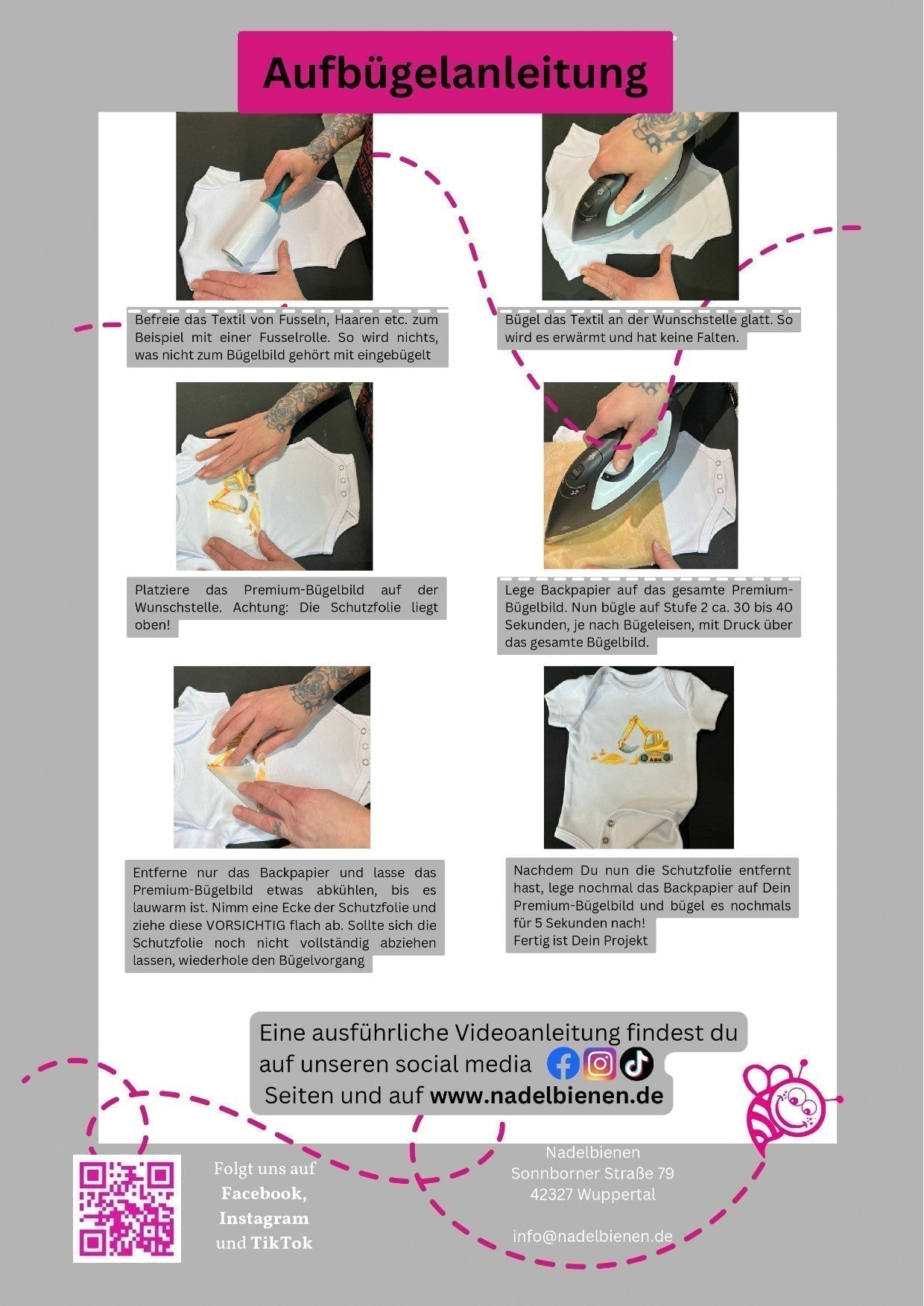 Aufbügelanleitung

Befreie das Textil von Fusseln, Haaren etc. zum Beispiel mit einer Fusselrolle. So wird nichts, was nicht zum Bügelbild gehört mit eingebügelt

Bügel das Textil an der Wunschstelle glatt. So wird es erwärmt und hat keine Falten.

Platziere das Premium-Bügelbild auf der Wunschstelle. Achtung: Die Schutzfolie liegt oben!

Lege Backpapier auf das gesamte Premium-Bügelbild. Nun bügle auf Stufe 2 ca. 30 bis 40 Sekunden, je nach Bügeleisen, mit Druck über das gesamte Bügelbild.

Entferne nur das Backpapier und lasse das Premium-Bügelbild etwas abkühlen, bis es lauwarm ist. Nimm eine Ecke der Schutzfolie und ziehe diese VORSICHTIG flach ab. Sollte sich die Schutzfolie noch nicht vollständig abziehen lassen, wiederhole den Bügelvorgang

Nachdem Du nun die Schutzfolie entfernt hast, lege nochmal das Backpapier auf Dein Premium-Bügelbild und bügel es nochmals für 5 Sekunden nach!
Fertig ist Dein Projekt

Eine ausführliche Videoanleitung findest du auf unseren social media Seiten und auf www.nadelbienen.de

Folgt uns auf Facebook, Instagram und TikTok

Nadelbienen
Sonnborner Straße 79
42327 Wuppertal

info@nadelbienen.de